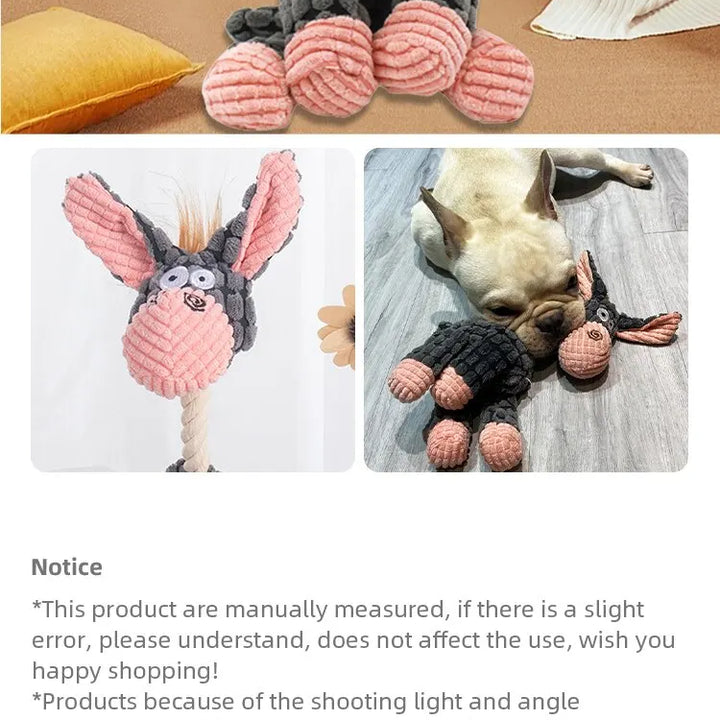 Notice

*This product are manually measured, if there is a slight error, please understand, does not affect the use, wish you happy shopping!

*Products because of the shooting light and angle